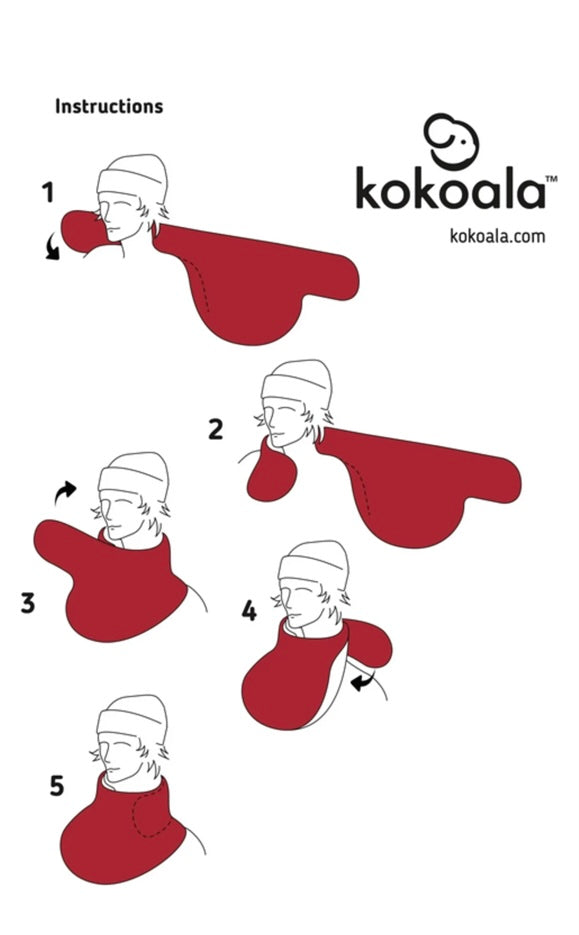 Instructions

kokoala™
kokoala.com

1

2

3

4

5